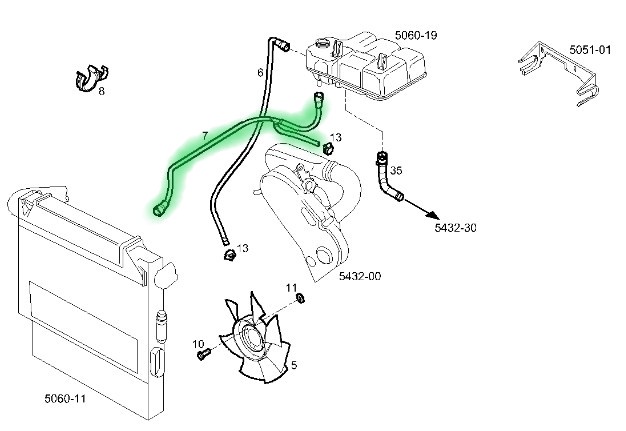 5060-19

5051-01

8

6

7

13

35

5432-30

13

5432-00

11

10

5

5060-11