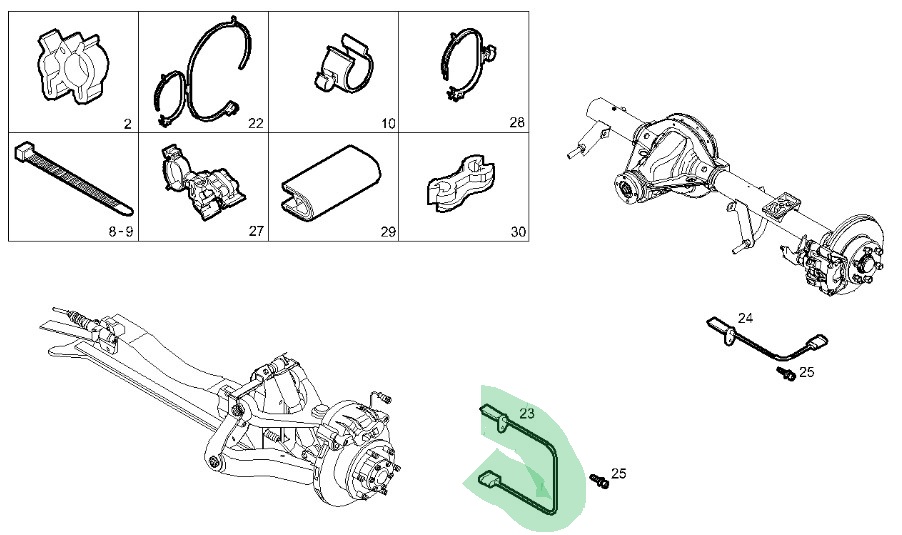 2
22
10
28
8 - 9
27
29
30
24
25
23
25