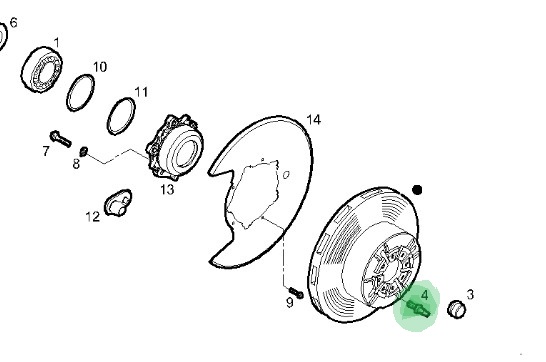 6
1
10
11
14
7
8
13
12
9
4
3