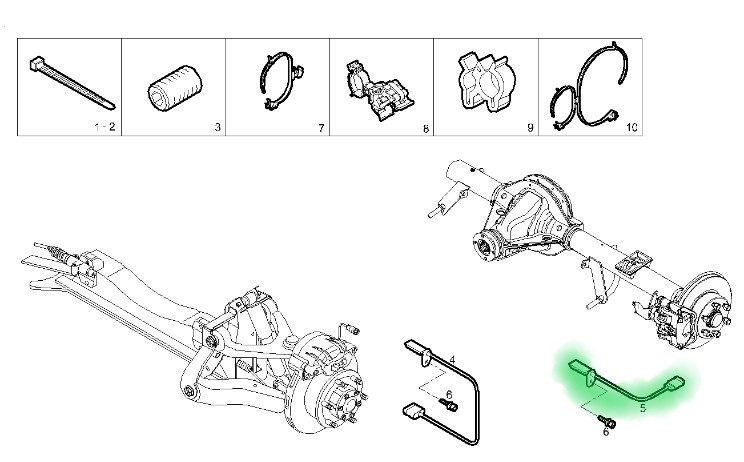 1 - 2
3
7
8
9
10
4
6
5
6