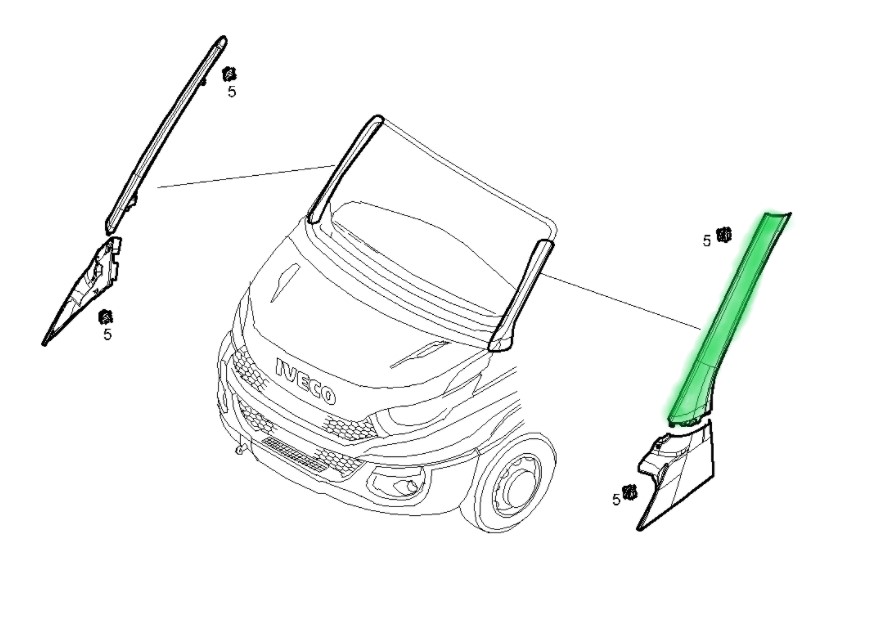 5
5
IVECO
5
5