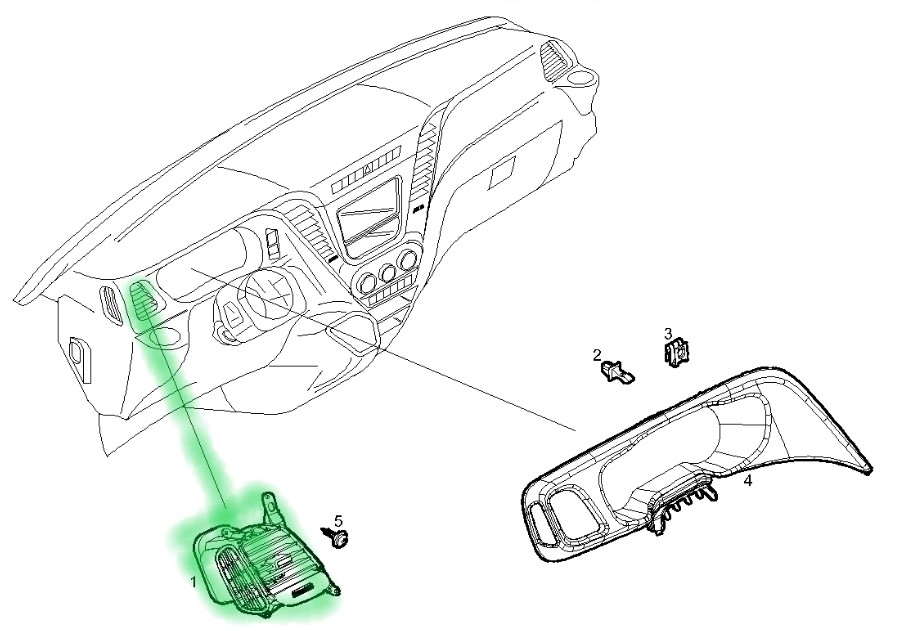 2
3
4
5
1