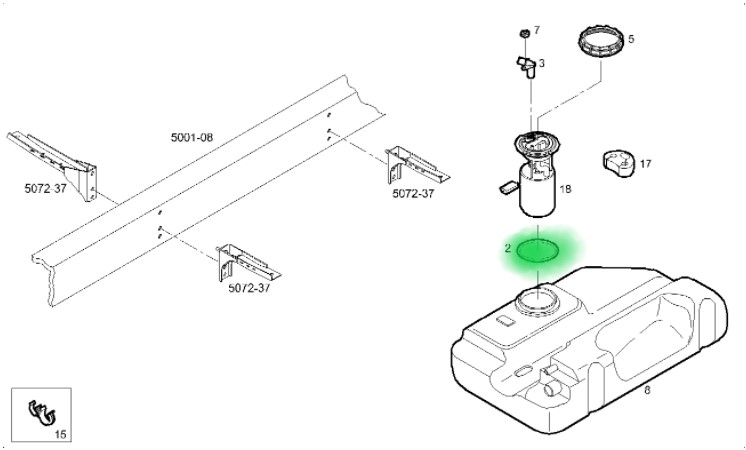 7
5
3
5001-08
17
5072-37
5072-37
18
2
5072-37
8
15