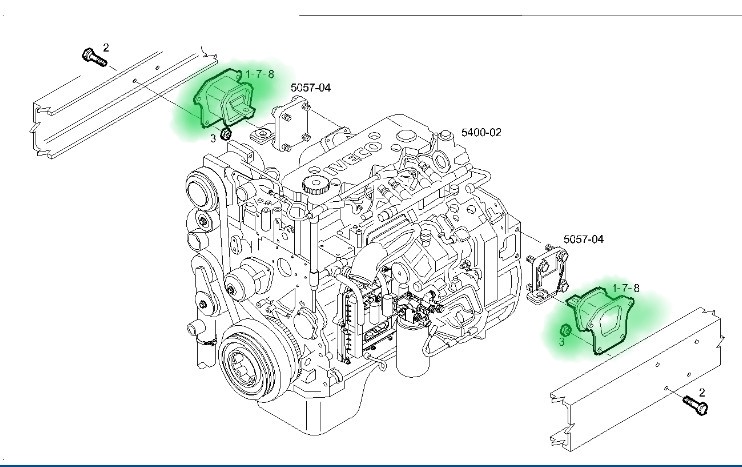 2
1-7-8
5057-04
3
5400-02
IVECO
5057-04
1-7-8
3
2